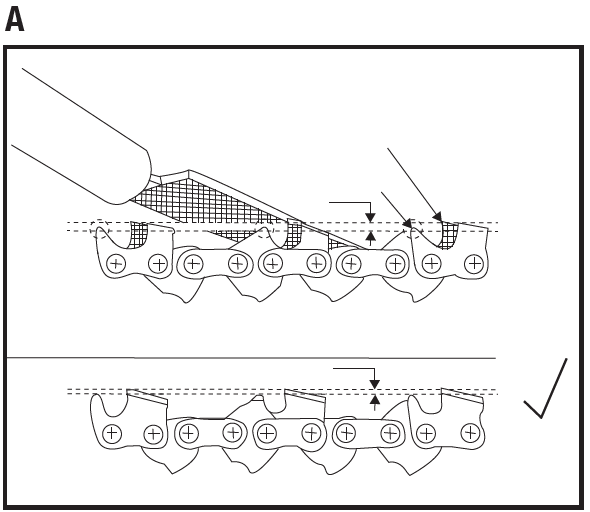 A